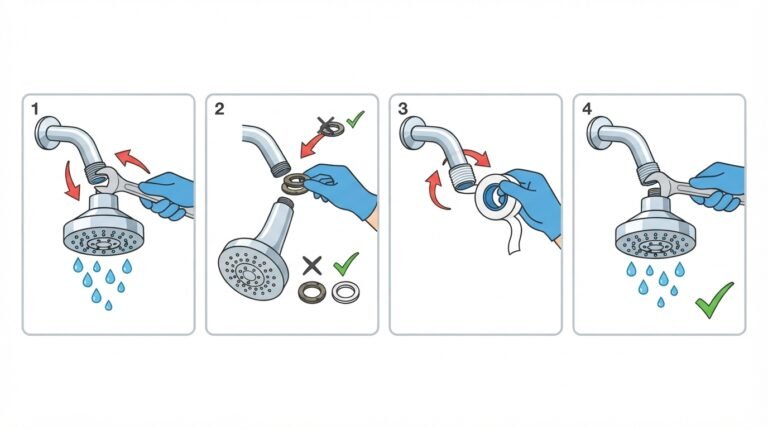 1

2

3

4